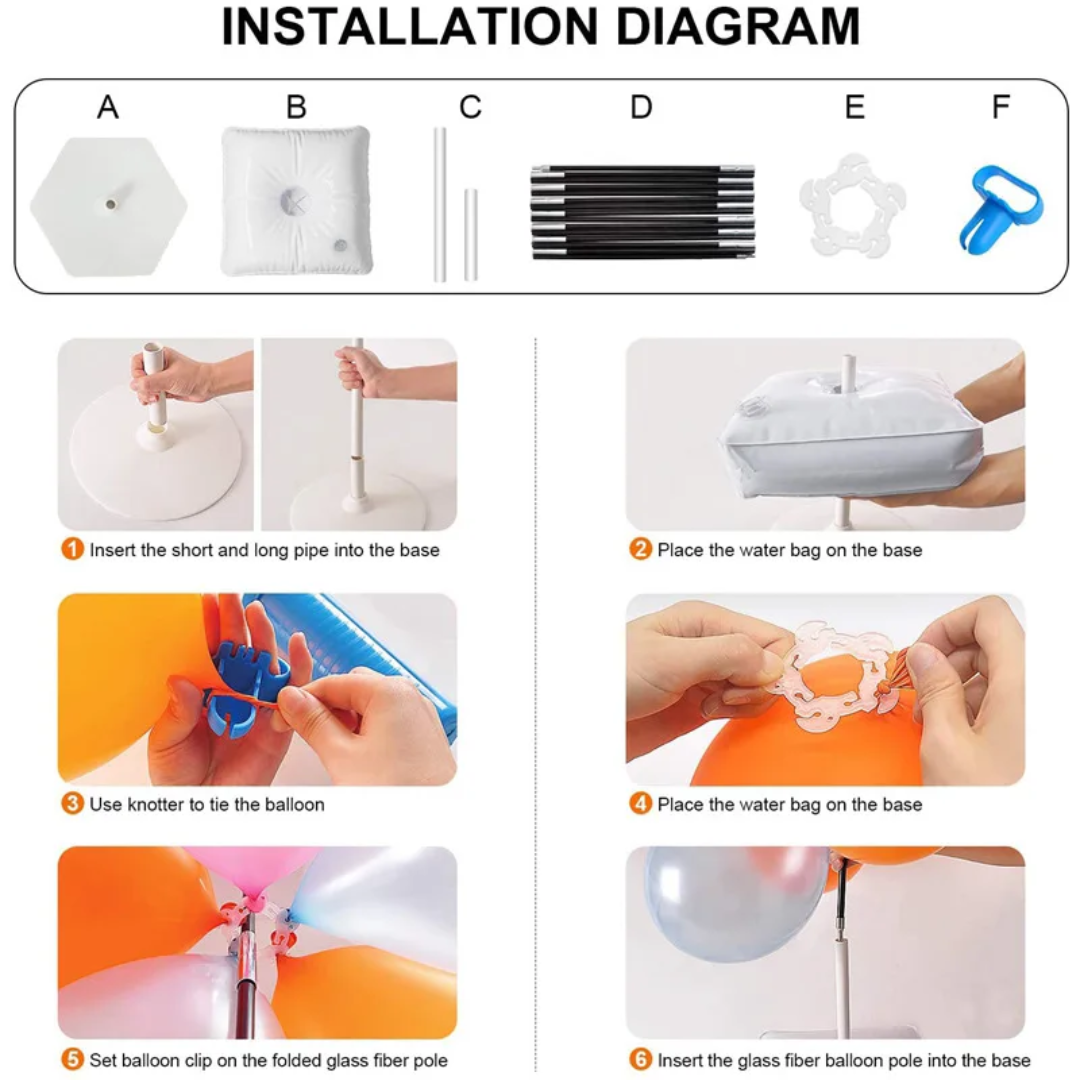 INSTALLATION DIAGRAM

A B C D E F

1 Insert the short and long pipe into the base

2 Place the water bag on the base

3 Use knotter to tie the balloon

4 Place the water bag on the base

5 Set balloon clip on the folded glass fiber pole

6 Insert the glass fiber balloon pole into the base