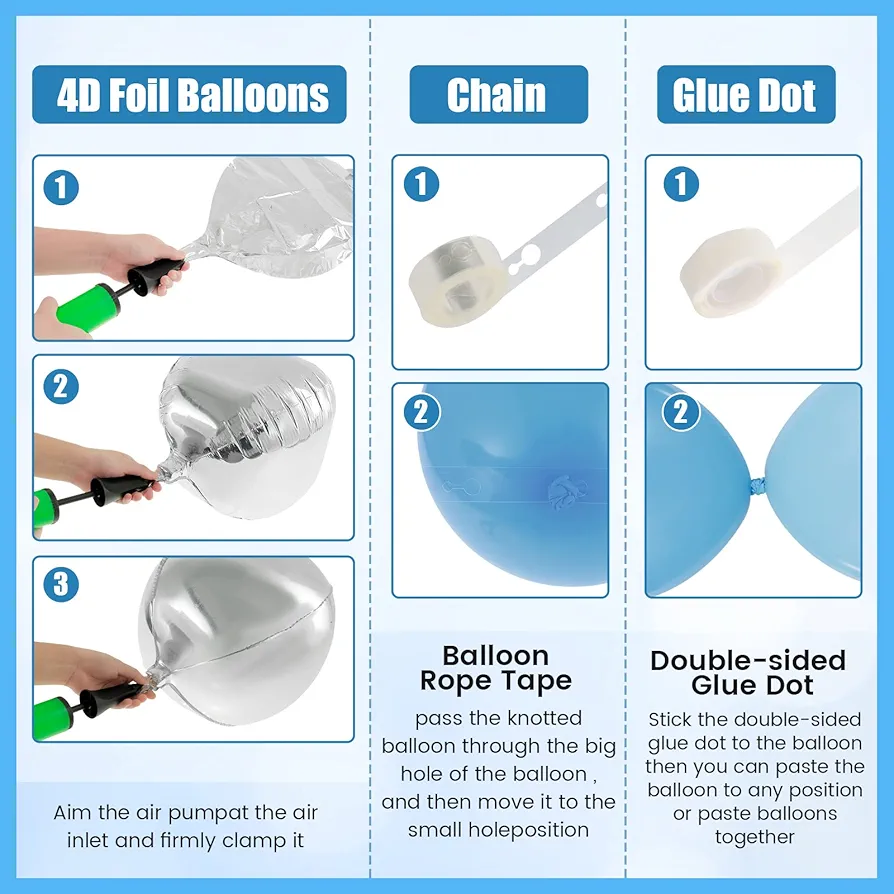 4D Foil Balloons

1

2

3

Aim the air pumpat the air inlet and firmly clamp it

Chain

1

2

Balloon Rope Tape

pass the knotted balloon through the big hole of the balloon , and then move it to the small holeposition

Glue Dot

1

2

Double-sided Glue Dot

Stick the double-sided glue dot to the balloon then you can paste the balloon to any position or paste balloons together